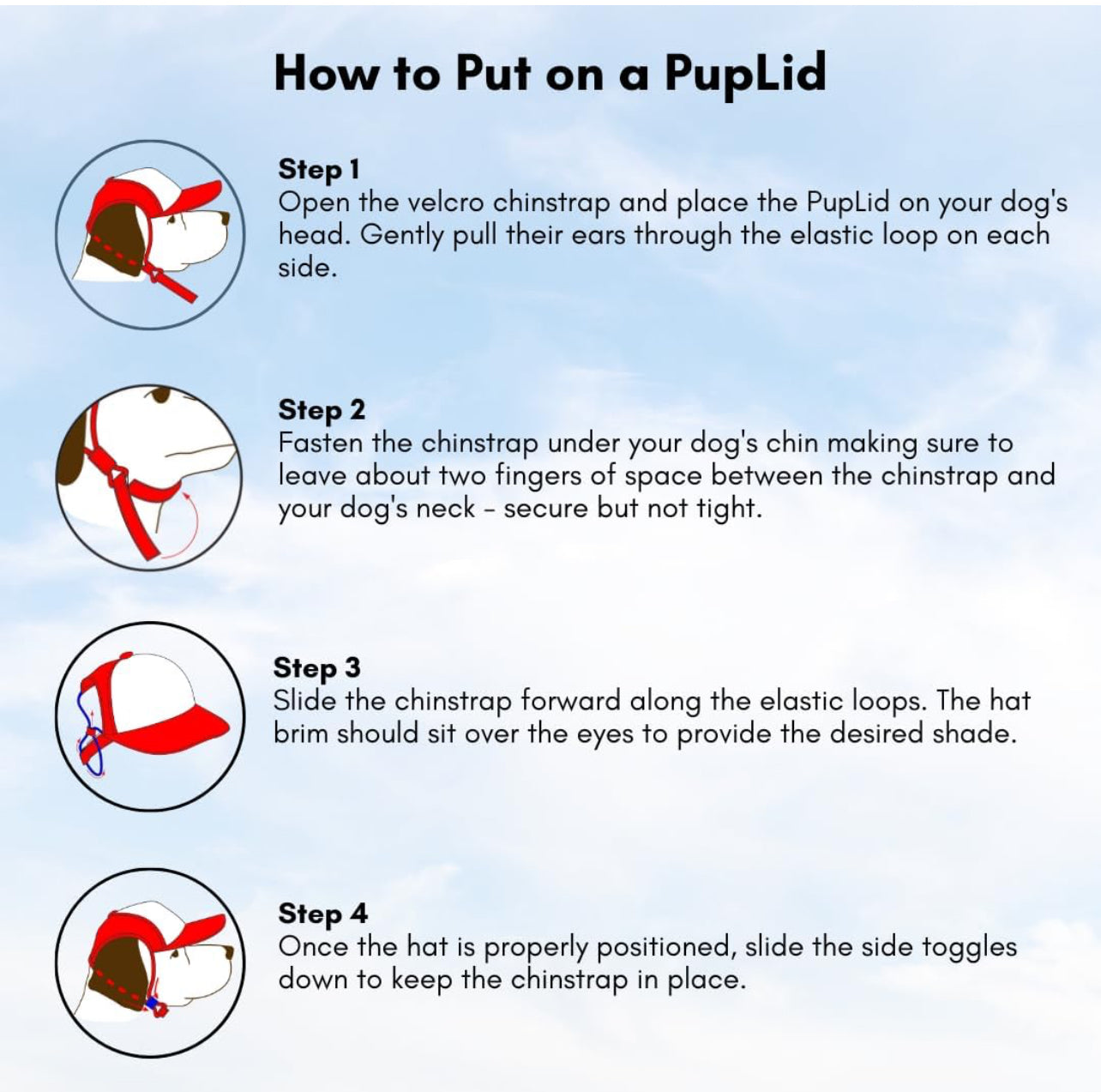 How to Put on a PupLid

Step 1
Open the velcro chinstrap and place the PupLid on your dog's head. Gently pull their ears through the elastic loop on each side.

Step 2
Fasten the chinstrap under your dog's chin making sure to leave about two fingers of space between the chinstrap and your dog's neck - secure but not tight.

Step 3
Slide the chinstrap forward along the elastic loops. The hat brim should sit over the eyes to provide the desired shade.

Step 4
Once the hat is properly positioned, slide the side toggles down to keep the chinstrap in place.